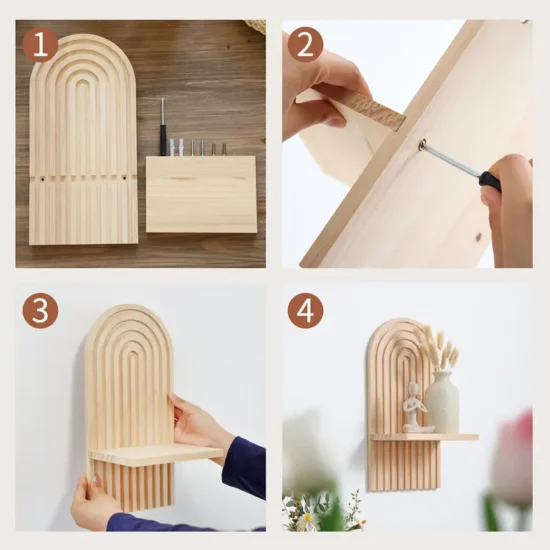 1

2

3

4